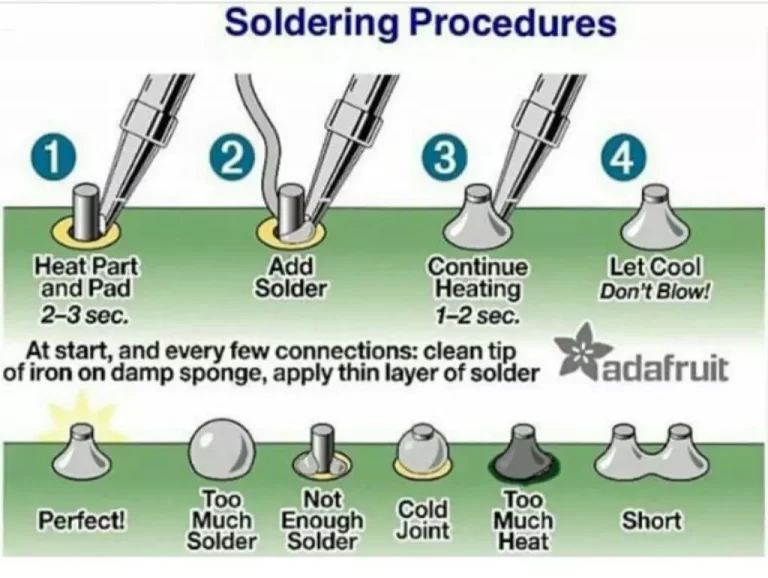 Soldering Procedures

1

Heat Part and Pad
2–3 sec.

2

Add Solder

3

Continue Heating
1–2 sec.

4

Let Cool
Don't Blow!

At start, and every few connections: clean tip of iron on damp sponge, apply thin layer of solder

adafruit

Perfect!

Too Much Solder

Not Enough Solder

Cold Joint

Too Much Heat

Short